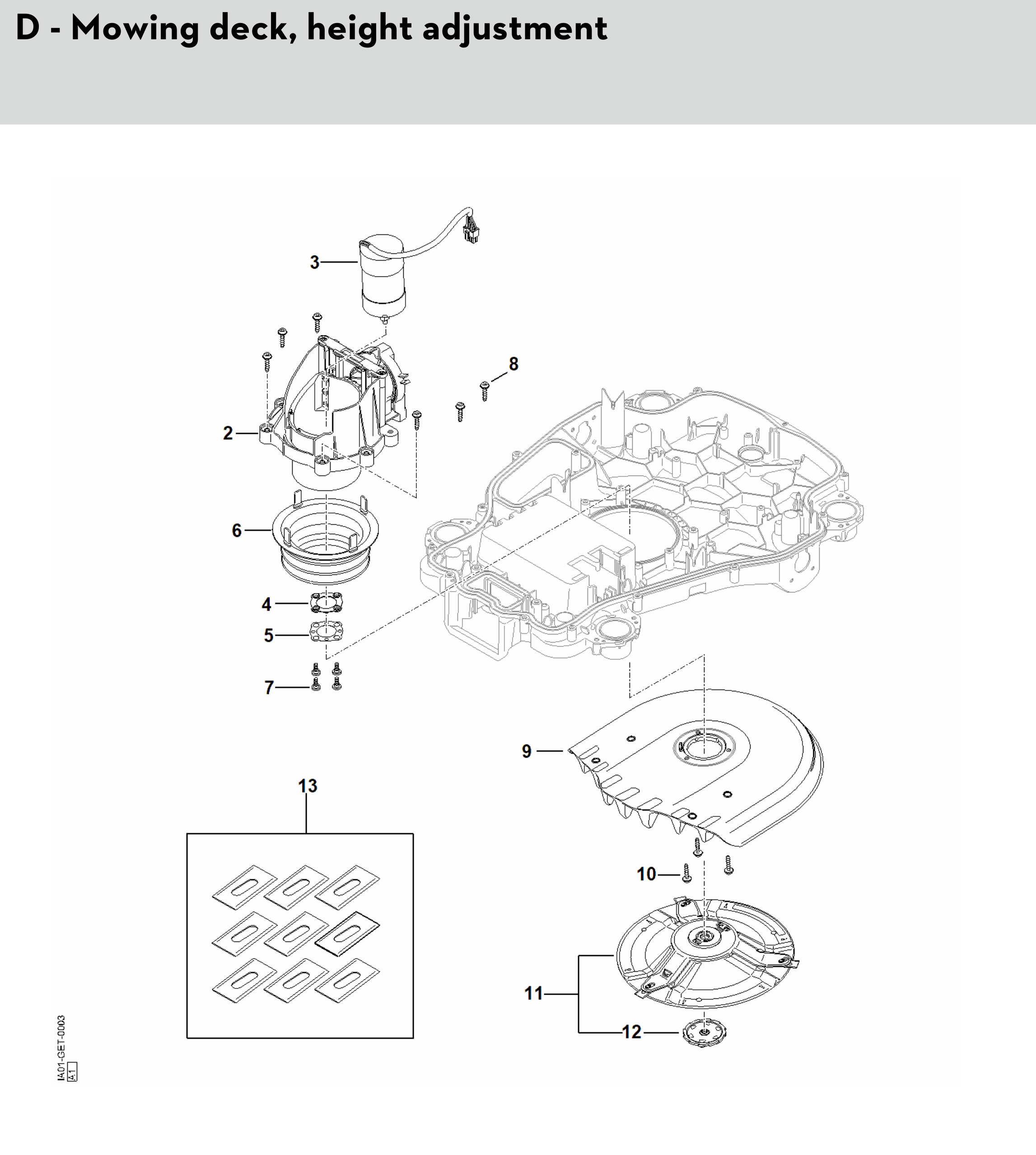 D - Mowing deck, height adjustment

3
8
2
6
4
5
7
9
13
10
11
12

IA01-GET-0003
4.1